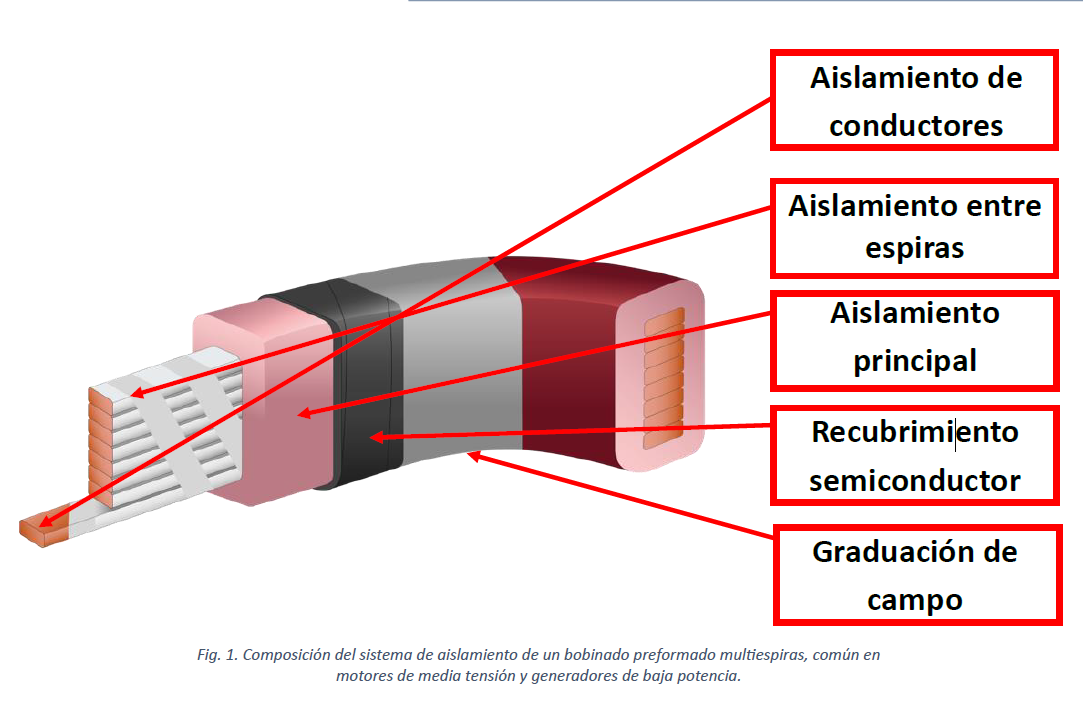 Aislamiento de conductores

Aislamiento entre espiras

Aislamiento principal

Recubrimiento semiconductor

Graduación de campo

Fig. 1. Composición del sistema de aislamiento de un bobinado preformado multiespiras, común en motores de media tensión y generadores de baja potencia.